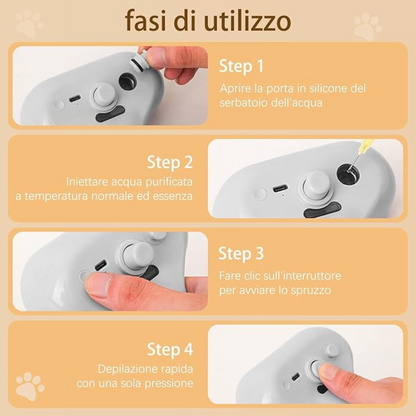 fasi di utilizzo

Step 1
Aprire la porta in silicone del serbatoio dell'acqua

Step 2
Iniettare acqua purificata a temperatura normale ed essenza

Step 3
Fare clic sull'interruttore per avviare lo spruzzo

Step 4
Depilazione rapida con una sola pressione