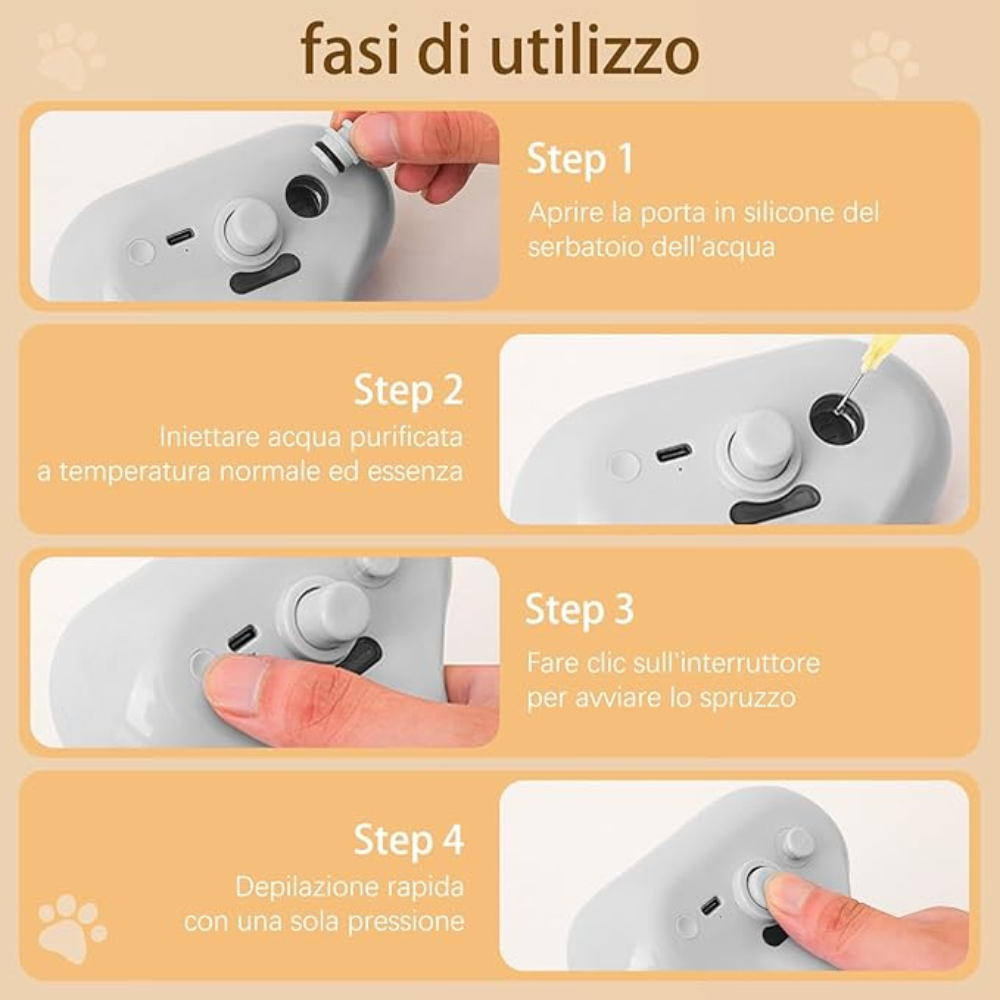 fasi di utilizzo

Step 1
Aprire la porta in silicone del serbatoio dell'acqua

Step 2
Iniettare acqua purificata a temperatura normale ed essenza

Step 3
Fare clic sull'interruttore per avviare lo spruzzo

Step 4
Depilazione rapida con una sola pressione