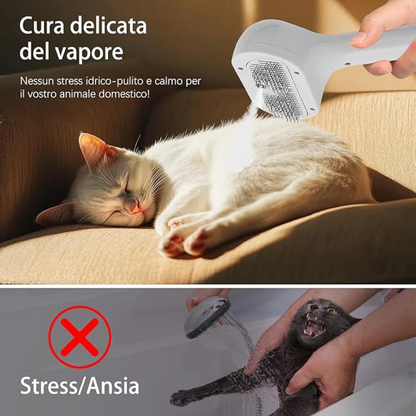 Cura delicata del vapore

Nessun stress idrico-pulito e calmo per il vostro animale domestico!

Stress/Ansia