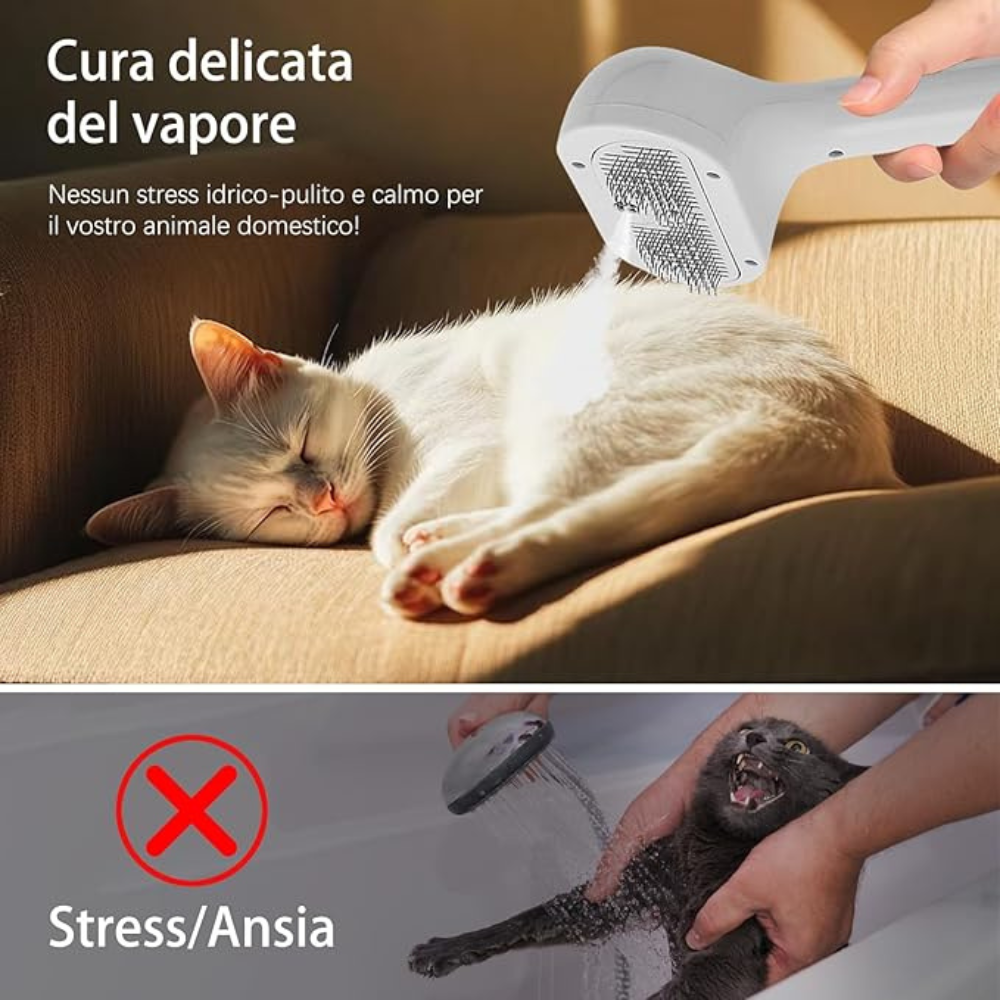 Cura delicata del vapore

Nessun stress idrico-pulito e calmo per il vostro animale domestico!

Stress/Ansia